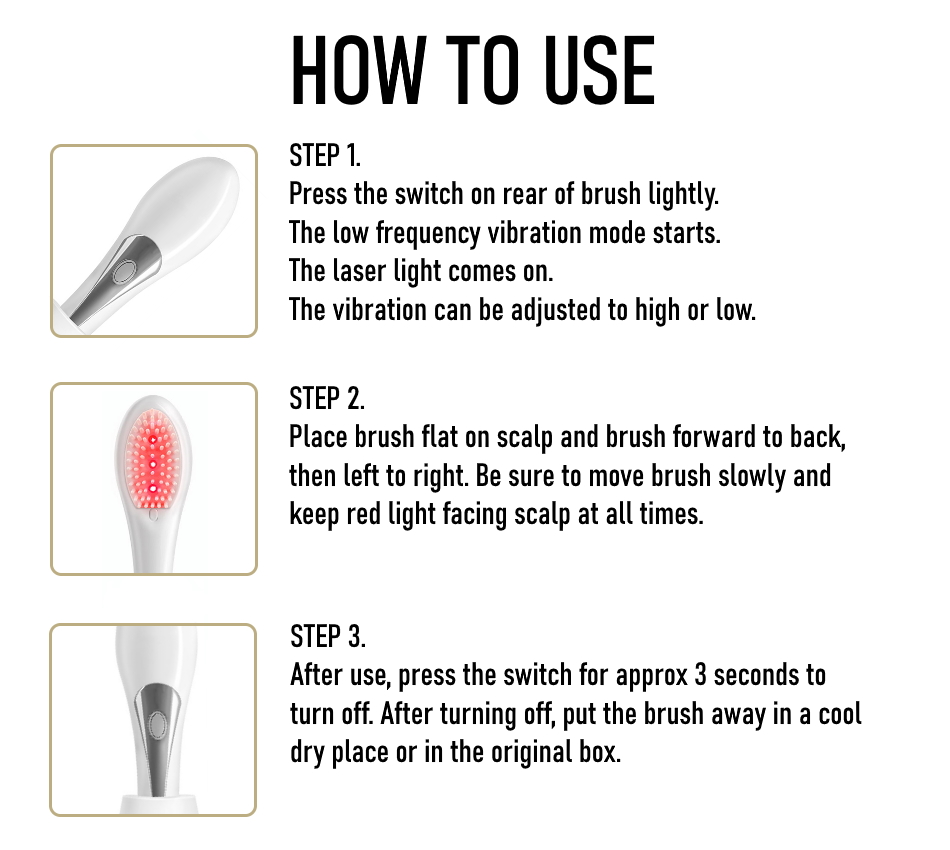 HOW TO USE

STEP 1.
Press the switch on rear of brush lightly.
The low frequency vibration mode starts.
The laser light comes on.
The vibration can be adjusted to high or low.

STEP 2.
Place brush flat on scalp and brush forward to back, then left to right. Be sure to move brush slowly and keep red light facing scalp at all times.

STEP 3.
After use, press the switch for approx 3 seconds to turn off. After turning off, put the brush away in a cool dry place or in the original box.